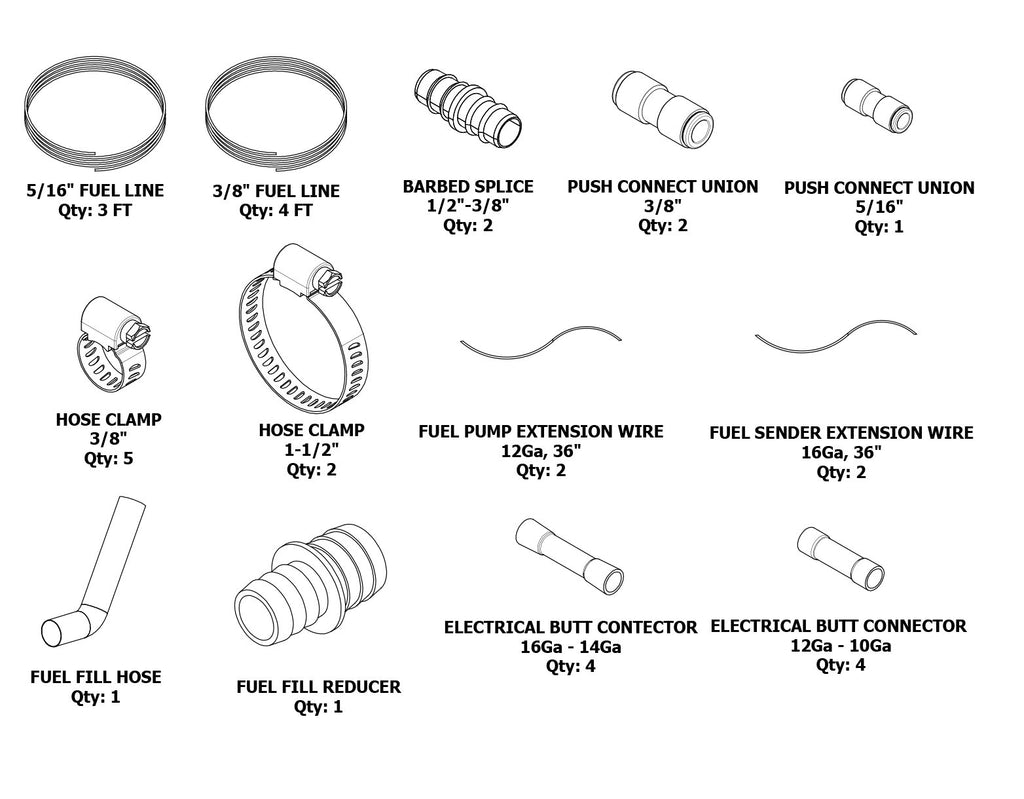 5/16" FUEL LINE
Qty: 3 FT

3/8" FUEL LINE
Qty: 4 FT

BARBED SPLICE
1/2"-3/8"
Qty: 2

PUSH CONNECT UNION
3/8"
Qty: 2

PUSH CONNECT UNION
5/16"
Qty: 1

HOSE CLAMP
3/8"
Qty: 5

HOSE CLAMP
1-1/2"
Qty: 2

FUEL PUMP EXTENSION WIRE
12Ga, 36"
Qty: 2

FUEL SENDER EXTENSION WIRE
16Ga, 36"
Qty: 2

FUEL FILL HOSE
Qty: 1

FUEL FILL REDUCER
Qty: 1

ELECTRICAL BUTT CONTECTOR
16Ga - 14Ga
Qty: 4

ELECTRICAL BUTT CONNECTOR
12Ga - 10Ga
Qty: 4